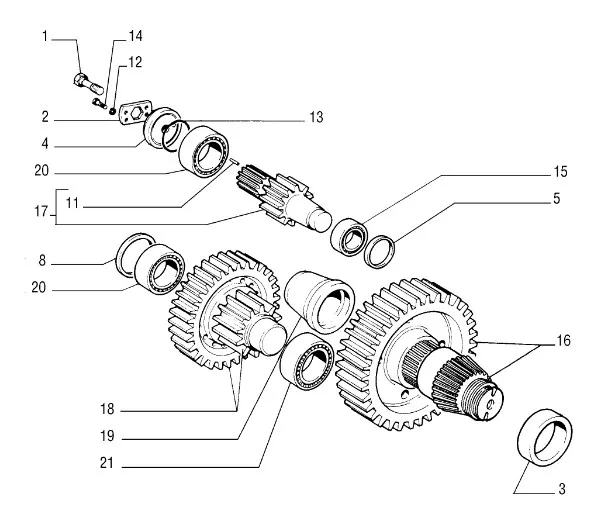 1
14
12
2
13
4
20
15
17
11
5
8
20
16
18
19
21
3